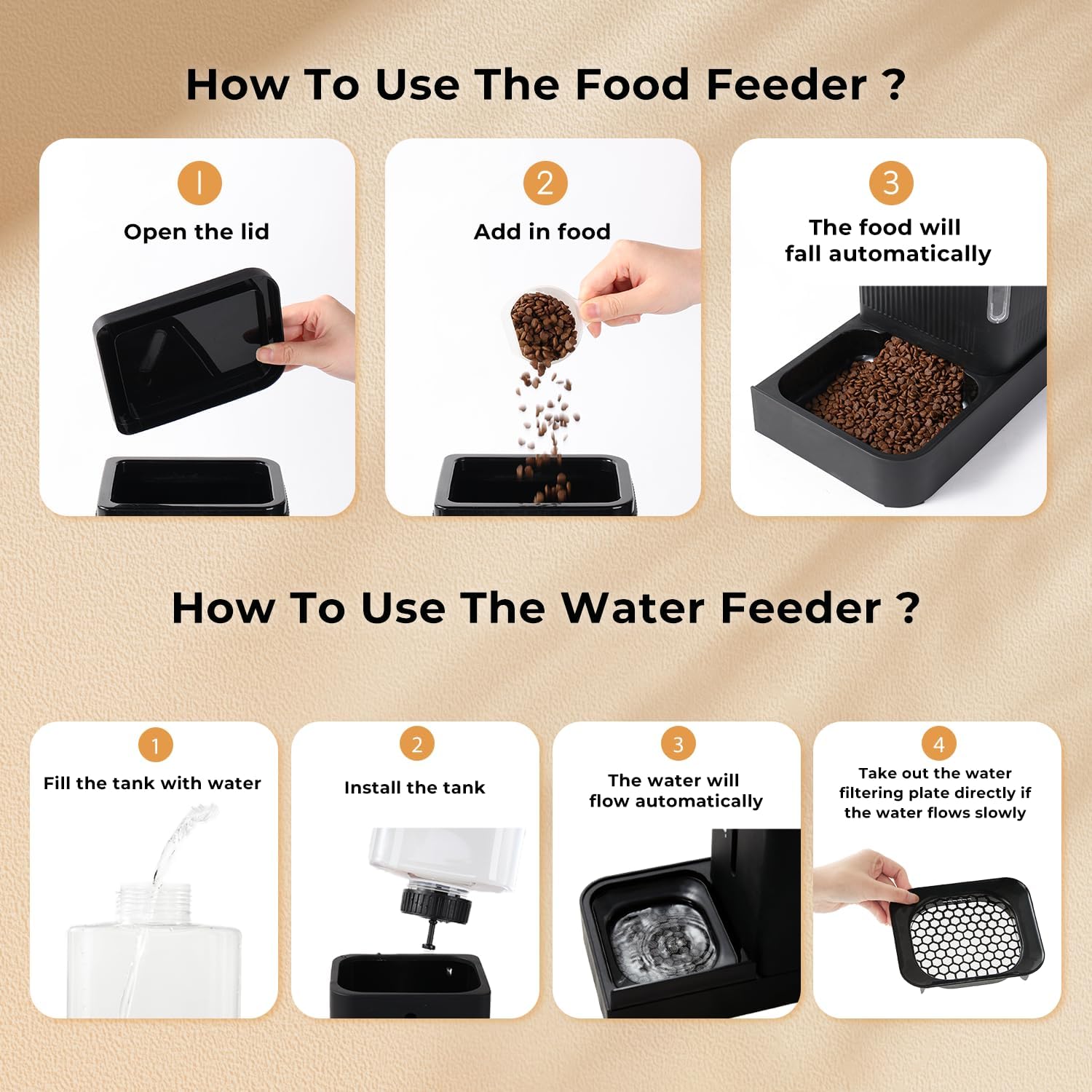 How To Use The Food Feeder ?

1
Open the lid

2
Add in food

3
The food will fall automatically

How To Use The Water Feeder ?

1
Fill the tank with water

2
Install the tank

3
The water will flow automatically

4
Take out the water filtering plate directly if the water flows slowly