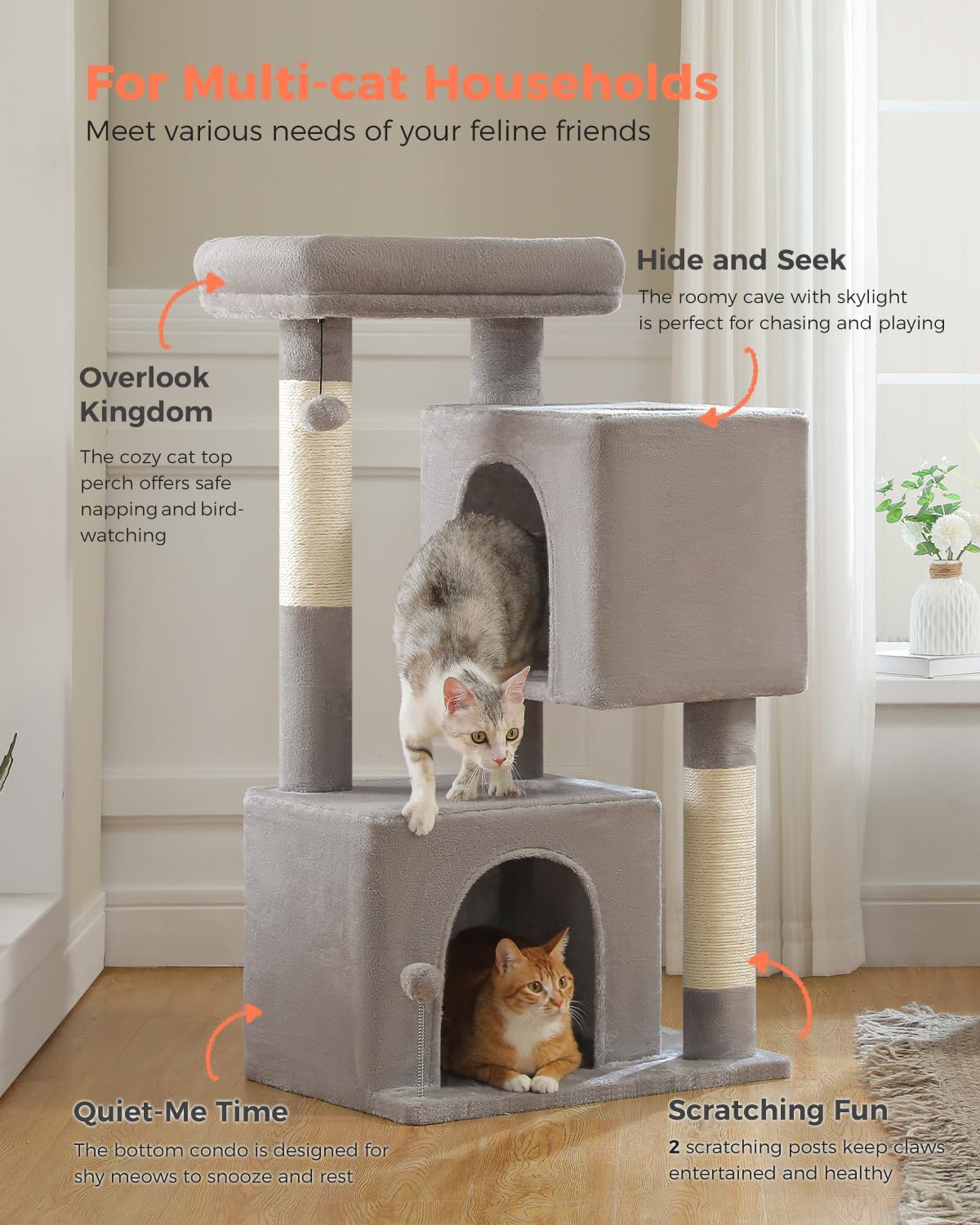 For Multi-cat Households
Meet various needs of your feline friends

Hide and Seek
The roomy cave with skylight is perfect for chasing and playing

Overlook Kingdom
The cozy cat top perch offers safe napping and bird-watching

Quiet-Me Time
The bottom condo is designed for shy meows to snooze and rest

Scratching Fun
2 scratching posts keep claws entertained and healthy