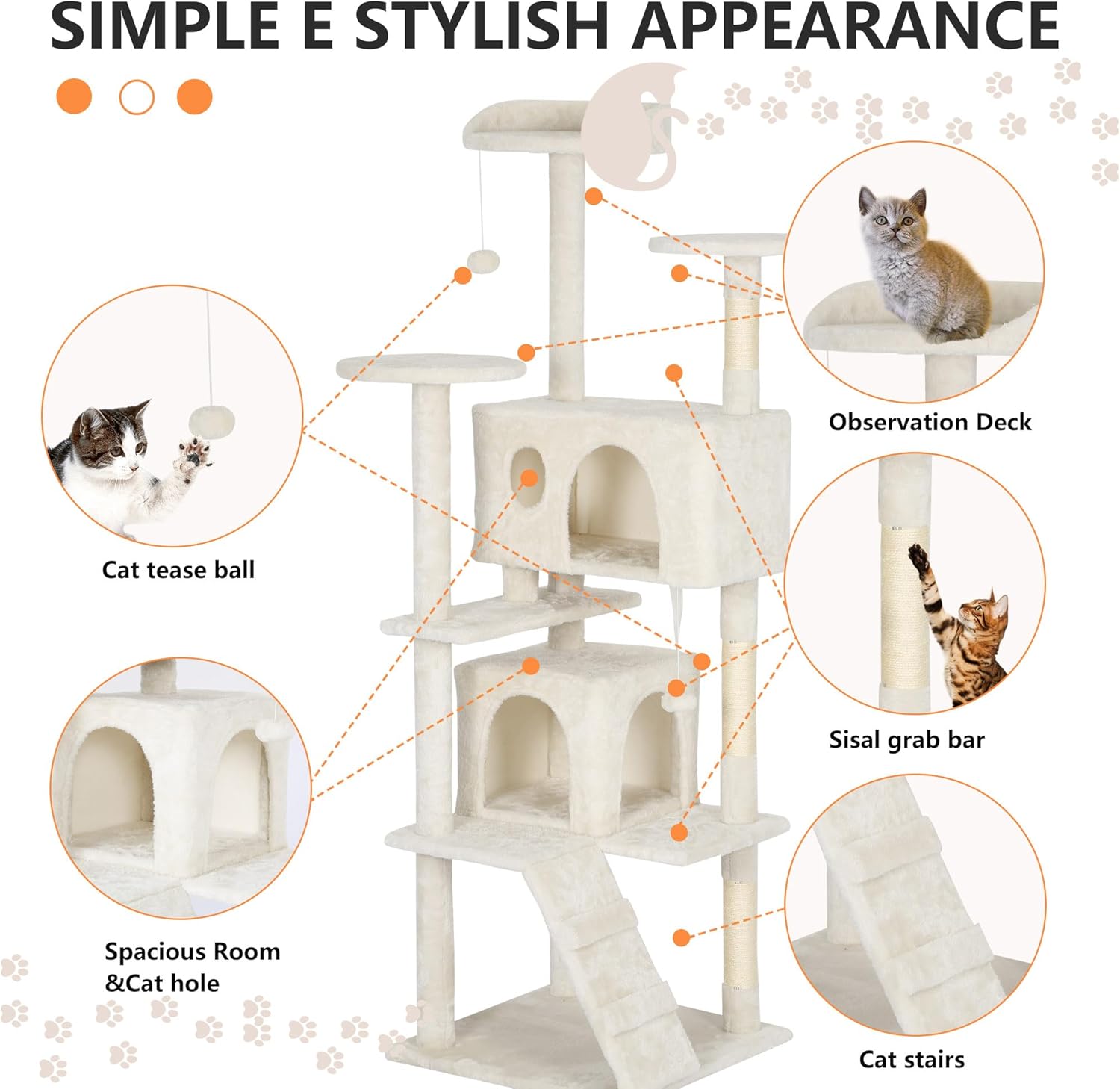 SIMPLE E STYLISH APPEARANCE

Cat tease ball

Spacious Room &Cat hole

Observation Deck

Sisal grab bar

Cat stairs