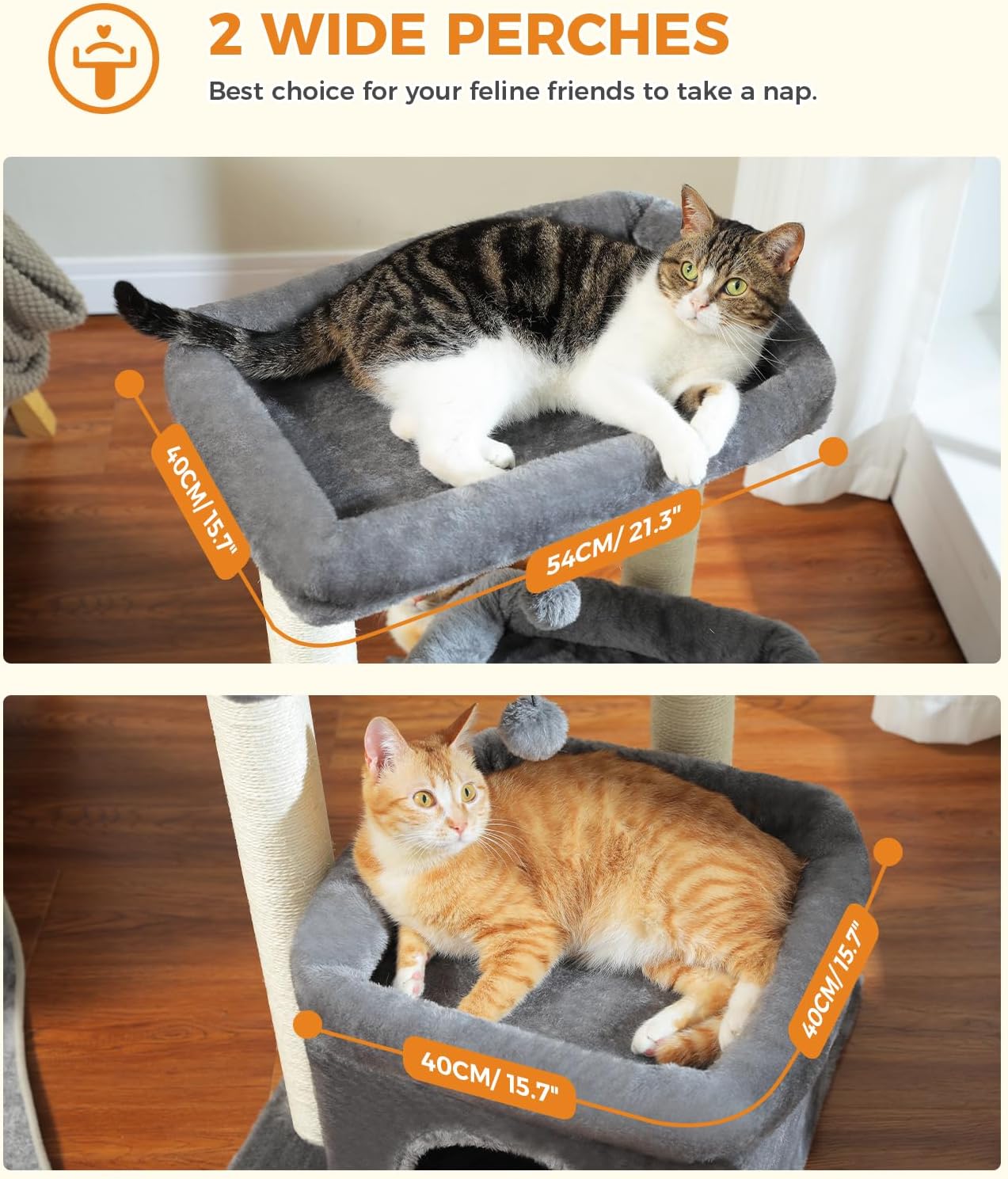 2 WIDE PERCHES

Best choice for your feline friends to take a nap.

40CM/ 15.7"

54CM/ 21.3"

40CM/ 15.7"

40CM/ 15.7"