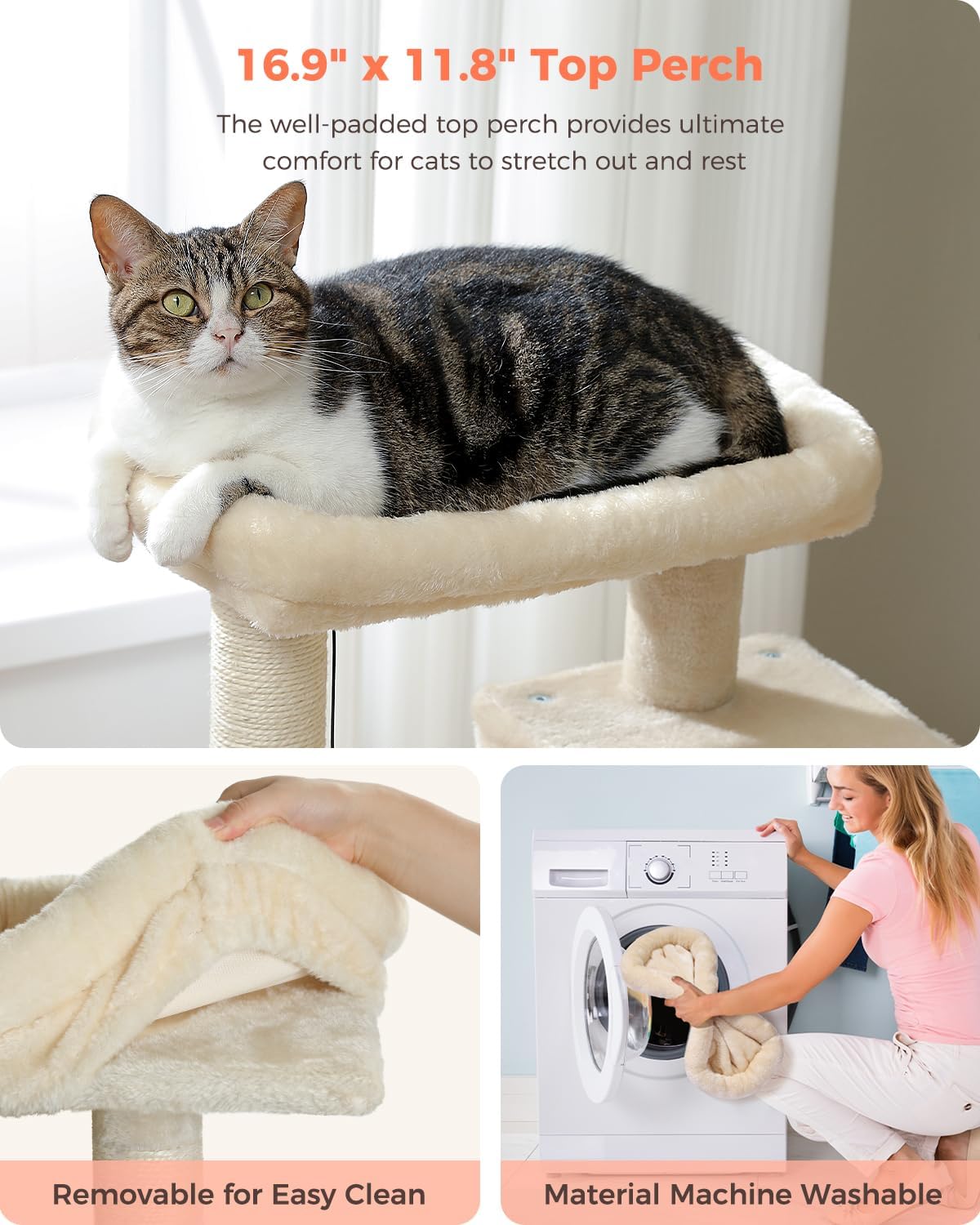 16.9" x 11.8" Top Perch

The well-padded top perch provides ultimate comfort for cats to stretch out and rest

Removable for Easy Clean

Material Machine Washable