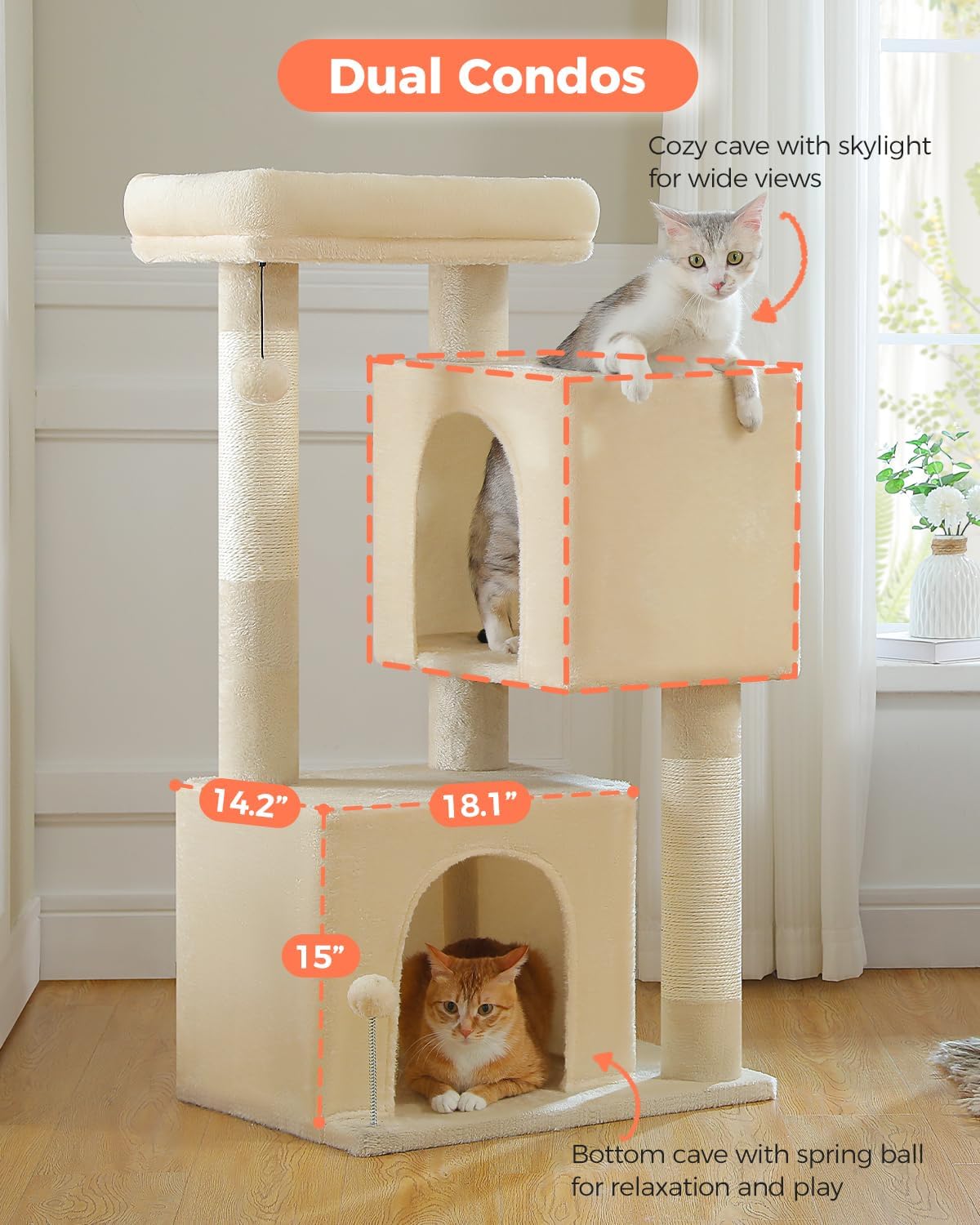 Dual Condos

Cozy cave with skylight for wide views

14.2”

18.1”

15”

Bottom cave with spring ball for relaxation and play