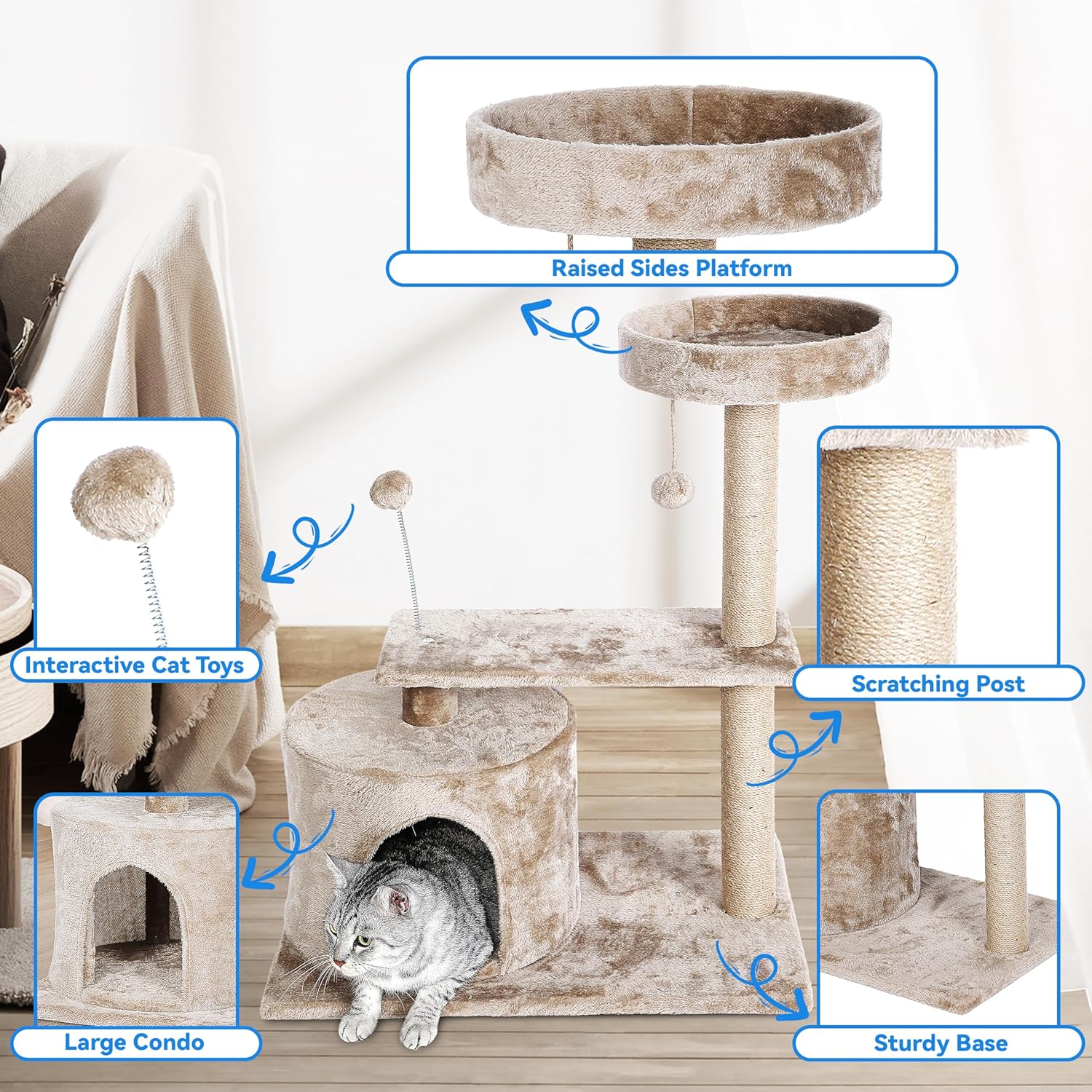 Raised Sides Platform

Interactive Cat Toys

Scratching Post

Large Condo

Sturdy Base